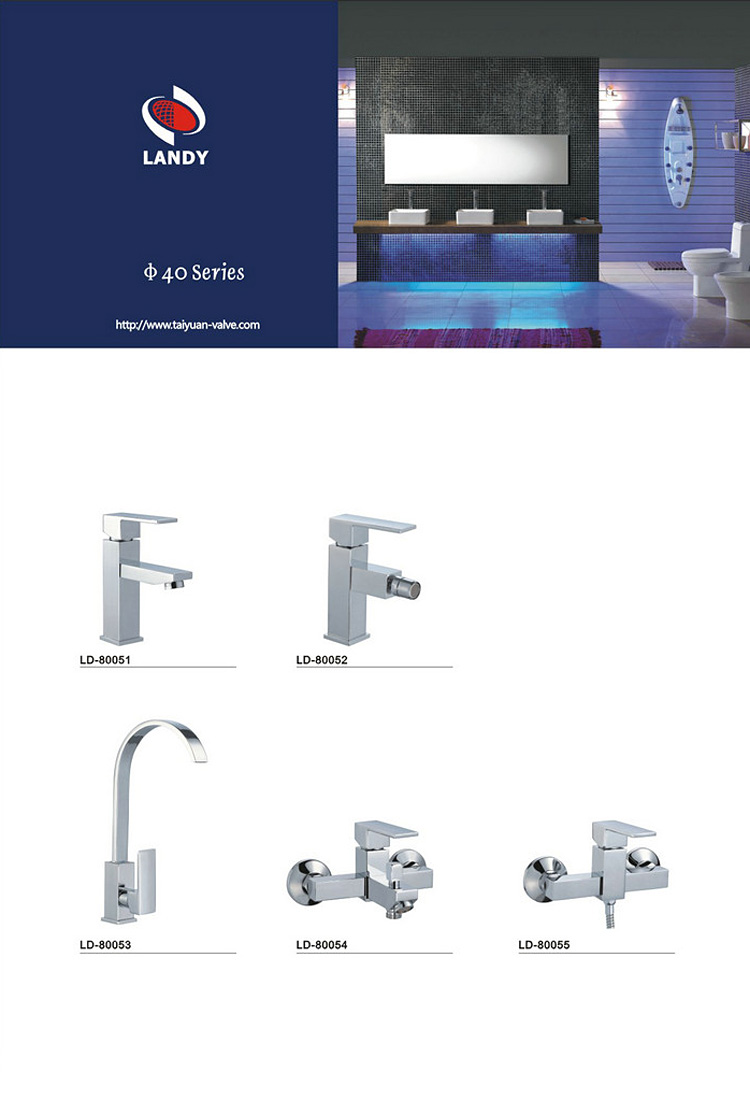 LANDY

Φ 40 Series

http://www.taiyuan-valve.com

LD-80051

LD-80052

LD-80053

LD-80054

LD-80055